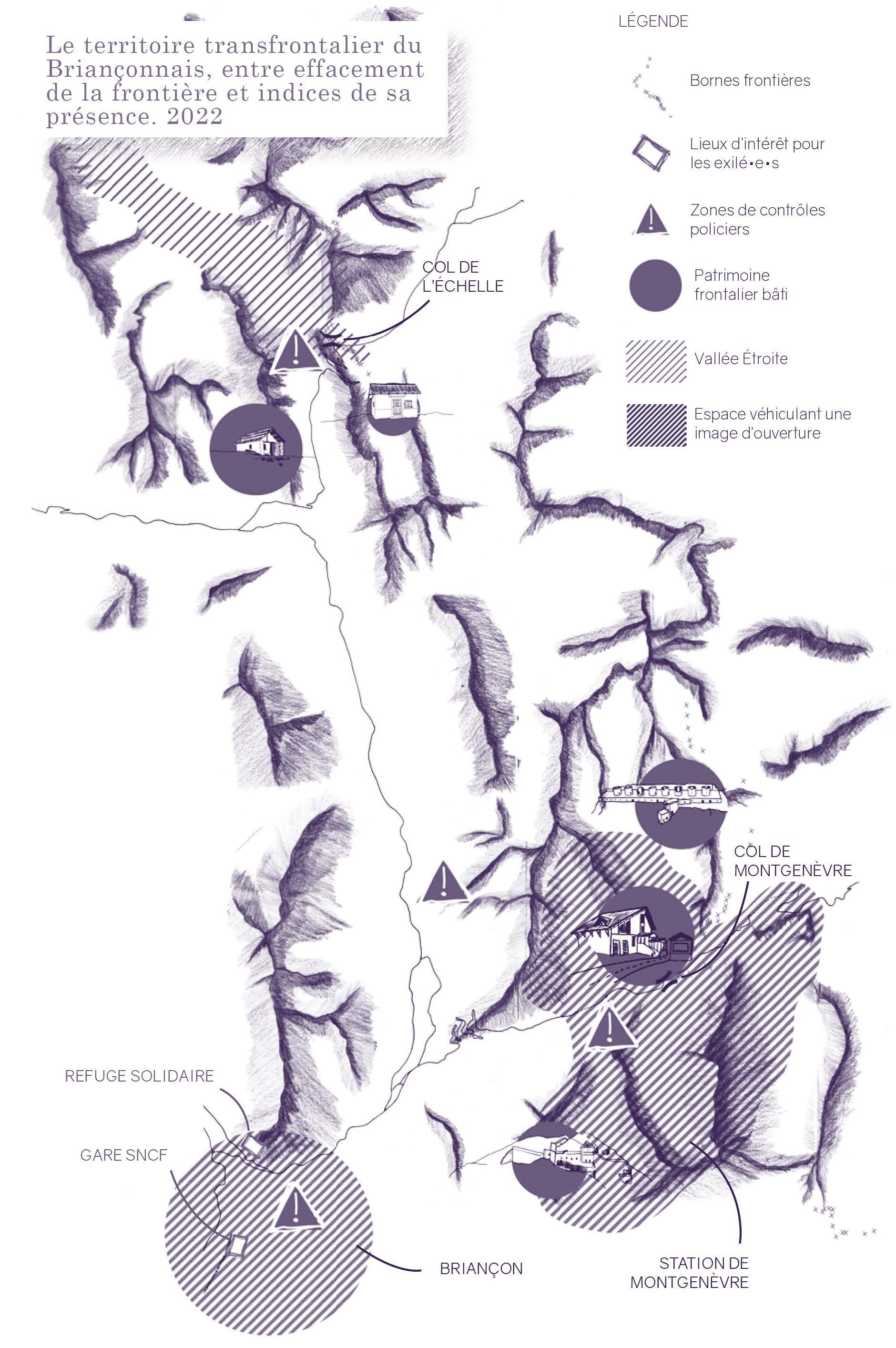 Le territoire transfrontalier du Briançonnais, entre effacement de la frontière et indices de sa présence. 2022

LÉGENDE

Bornes frontières

Lieux d'intérêt pour les exilé•e•s

Zones de contrôles policiers

Patrimoine frontalier bâti

Vallée Étroite

Espace véhiculant une image d'ouverture

COL DE L'ÉCHELLE

COL DE MONTGENÈVRE

REFUGE SOLIDAIRE

GARE SNCF

BRIANÇON

STATION DE MONTGENÈVRE